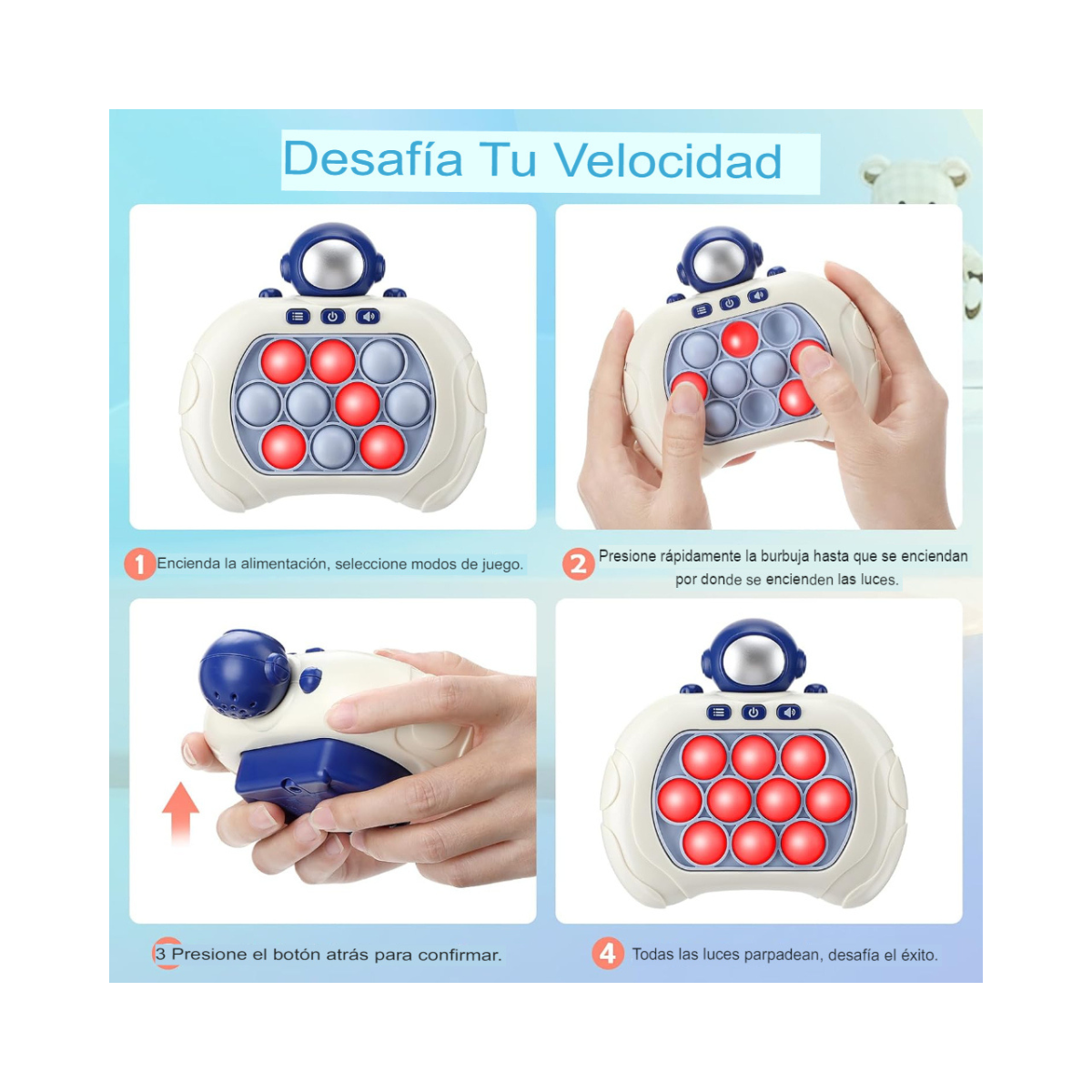 Desafía Tu Velocidad

1 Encienda la alimentación, seleccione modos de juego.

2 Presione rápidamente la burbuja hasta que se enciendan por donde se encienden las luces.

3 Presione el botón atrás para confirmar.

4 Todas las luces parpadean, desafía el éxito.