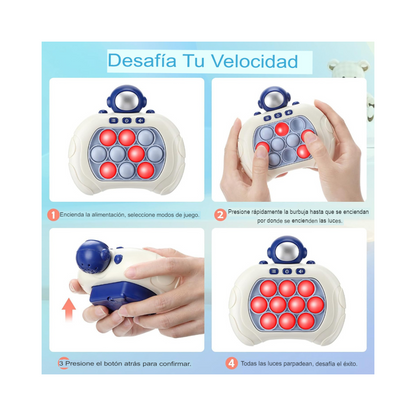 Desafía Tu Velocidad

1 Encienda la alimentación, seleccione modos de juego.

2 Presione rápidamente la burbuja hasta que se enciendan por donde se encienden las luces.

3 Presione el botón atrás para confirmar.

4 Todas las luces parpadean, desafía el éxito.