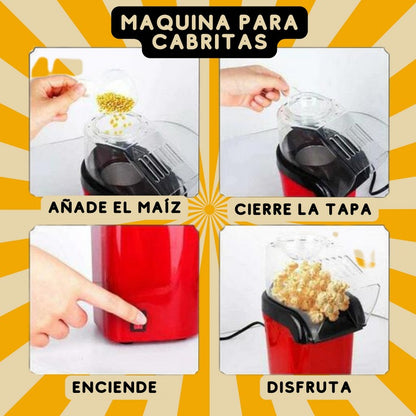 MAQUINA PARA CABRITAS

AÑADE EL MAÍZ

CIERRE LA TAPA

ENCIENDE

DISFRUTA