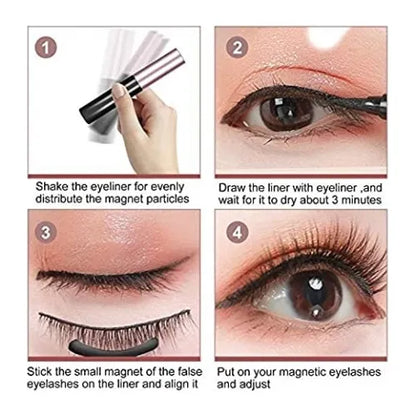 1

Shake the eyeliner for evenly distribute the magnet particles

2

Draw the liner with eyeliner ,and wait for it to dry about 3 minutes

3

Stick the small magnet of the false eyelashes on the liner and align it

4

Put on your magnetic eyelashes and adjust