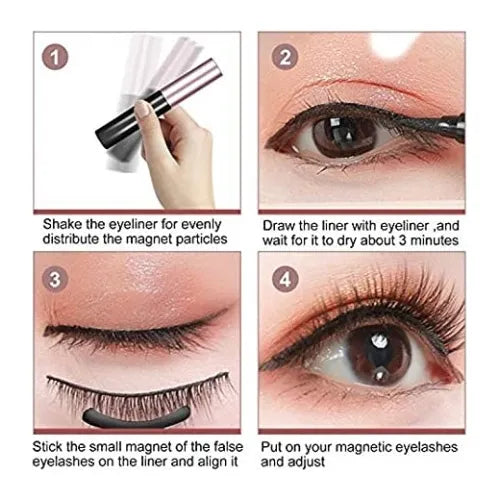 1

Shake the eyeliner for evenly distribute the magnet particles

2

Draw the liner with eyeliner ,and wait for it to dry about 3 minutes

3

Stick the small magnet of the false eyelashes on the liner and align it

4

Put on your magnetic eyelashes and adjust